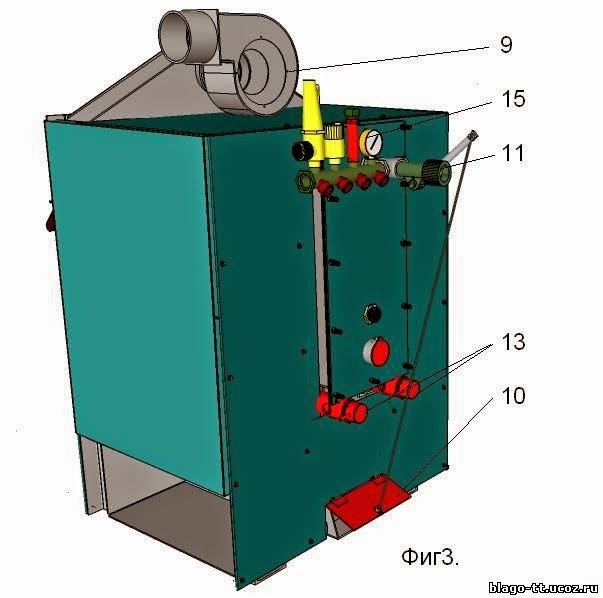 9
15
11
13
10
Фиг3.
blago-tt.ucoz.ru