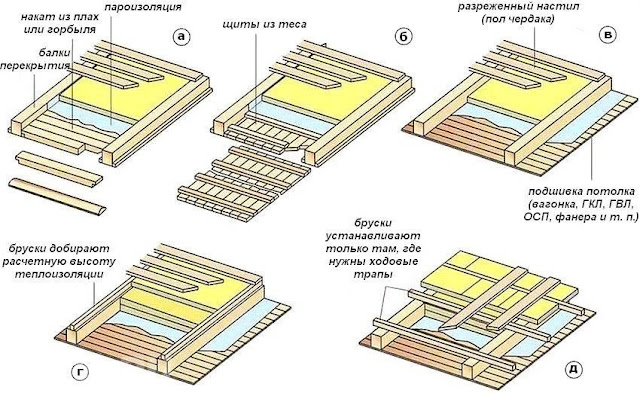 накат из плах или горбыля

пароизоляция

балки перекрытия

а

щиты из теса

б

разреженный настил (пол чердака)

в

подшивка потолка (вагонка, ГКЛ, ГВЛ, ОСП, фанера и т. п.)

бруски добирают расчетную высоту теплоизоляции

г

бруски устанавливают только там, где нужны ходовые трапы

д