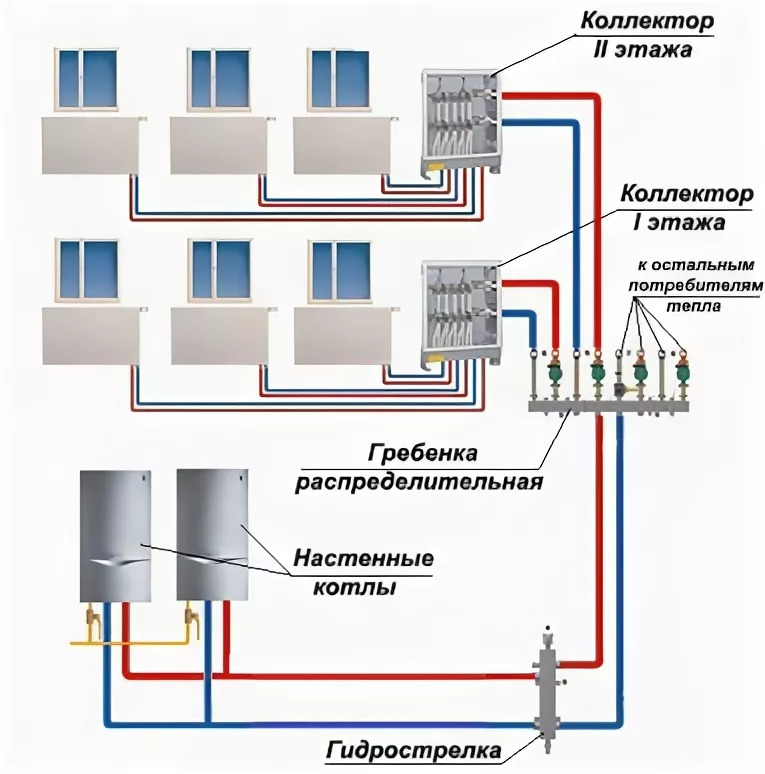 Коллектор II этажа

Коллектор I этажа

к остальным потребителям тепла

Гребенка распределительная

Настенные котлы

Гидрострелка