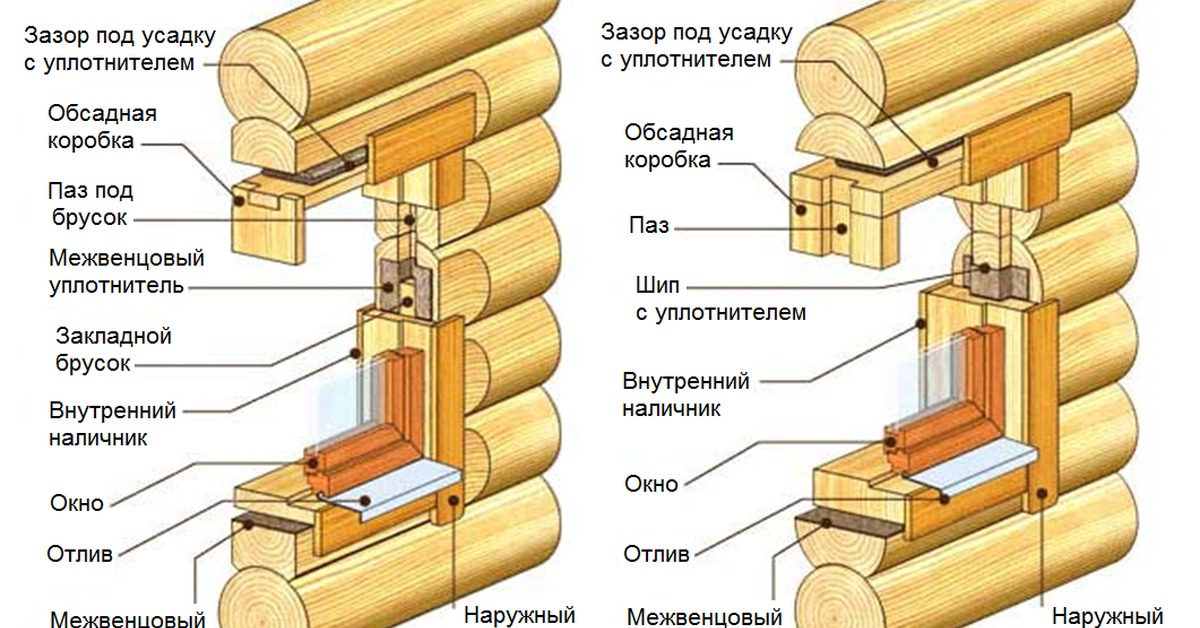 Зазор под усадку с уплотнителем

Обсадная коробка

Паз под брусок

Межвенцовый уплотнитель

Закладной брусок

Внутренний наличник

Окно

Отлив

Межвенцовый

Наружный

Зазор под усадку с уплотнителем

Обсадная коробка

Паз

Шип с уплотнителем

Внутренний наличник

Окно

Отлив

Межвенцовый

Наружный