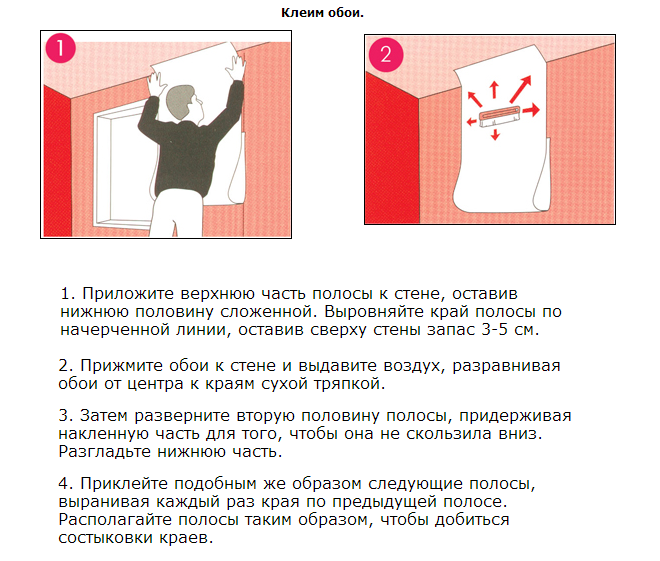 Клеим обои.

1

2

1. Приложите верхнюю часть полосы к стене, оставив нижнюю половину сложенной. Выровняйте край полосы по начерченной линии, оставив сверху стены запас 3-5 см.

2. Прижмите обои к стене и выдавите воздух, разравнивая обои от центра к краям сухой тряпкой.

3. Затем разверните вторую половину полосы, придерживая накленную часть для того, чтобы она не скользила вниз. Разгладьте нижнюю часть.

4. Приклейте подобным же образом следующие полосы, выранивая каждый раз края по предыдущей полосе. Располагайте полосы таким образом, чтобы добиться состыковки краев.