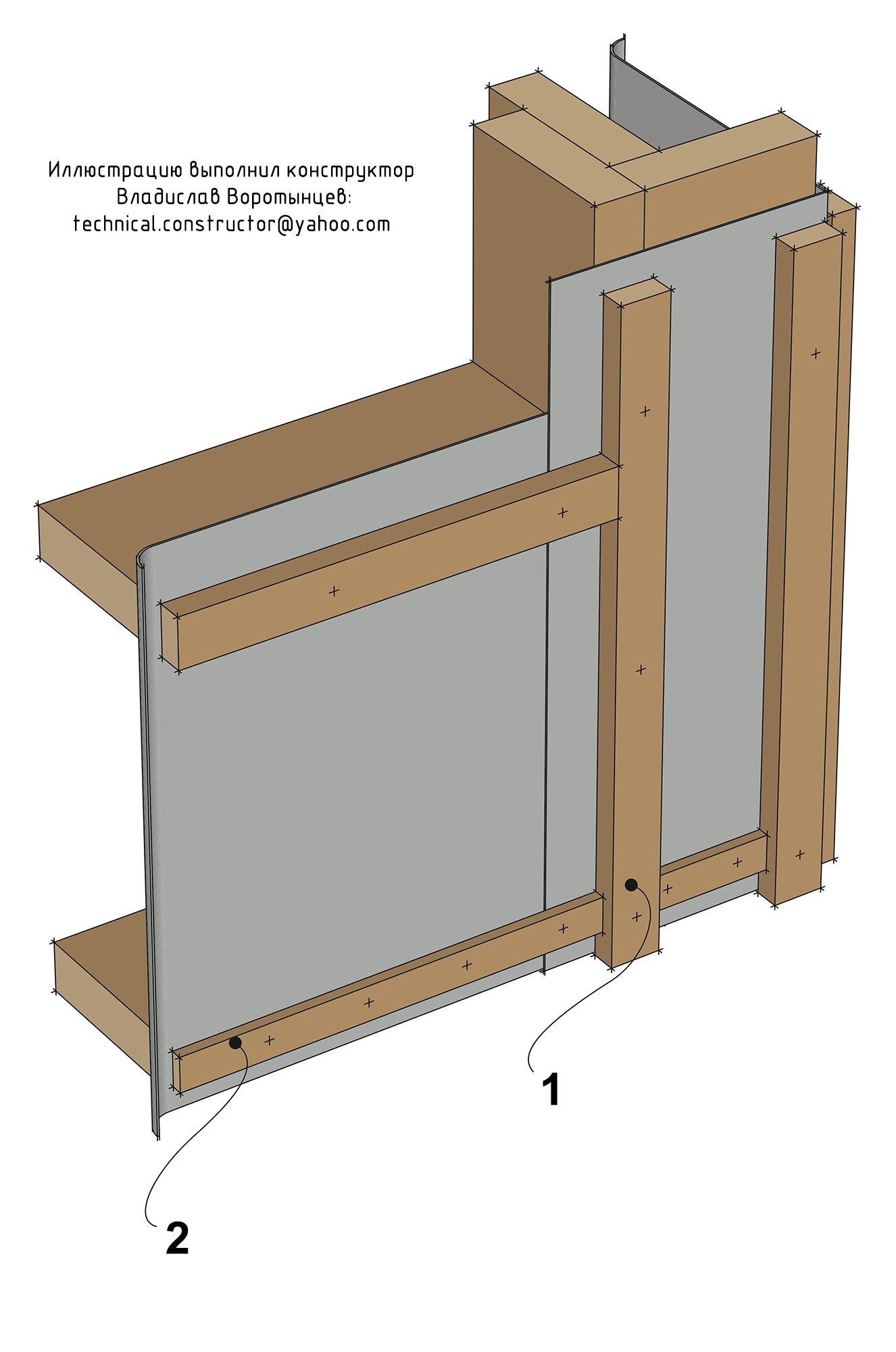 Иллюстрацию выполнил конструктор
Владислав Воротынцев:
technical.constructor@yahoo.com

1

2