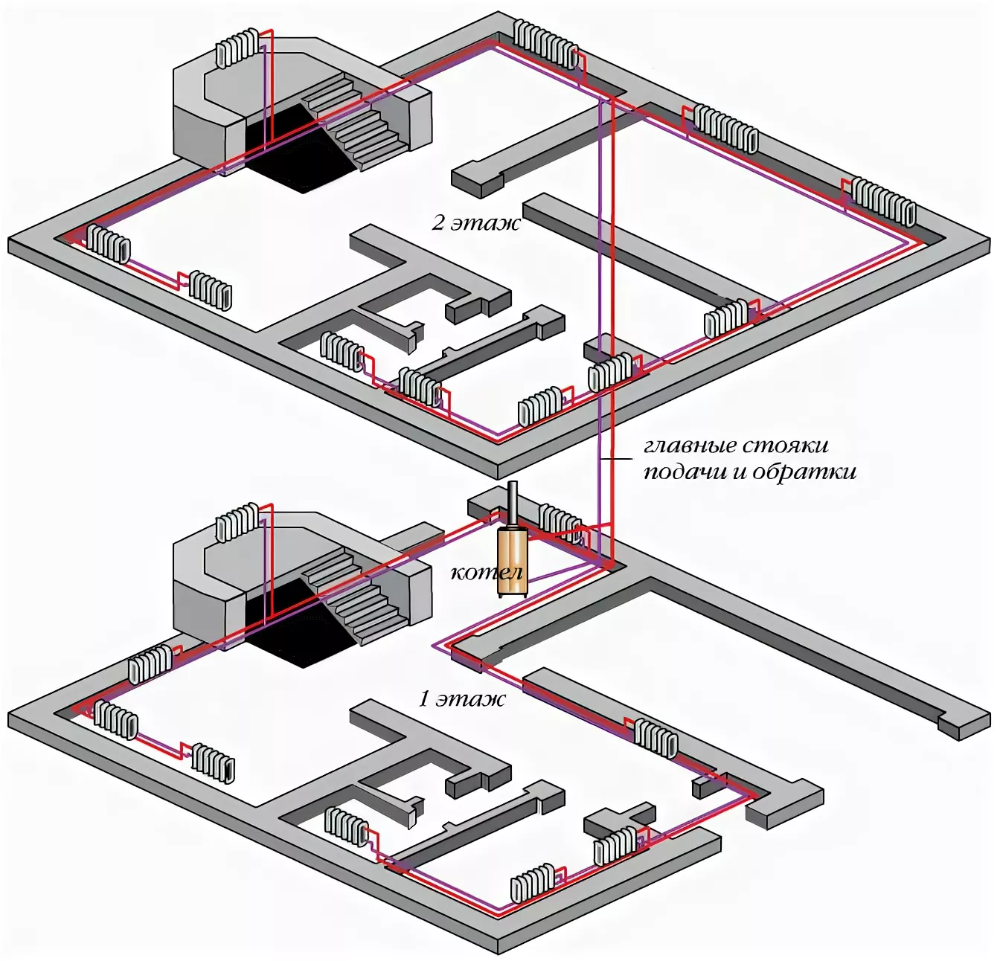 2 этаж

главные стояки подачи и обратки

котел

1 этаж