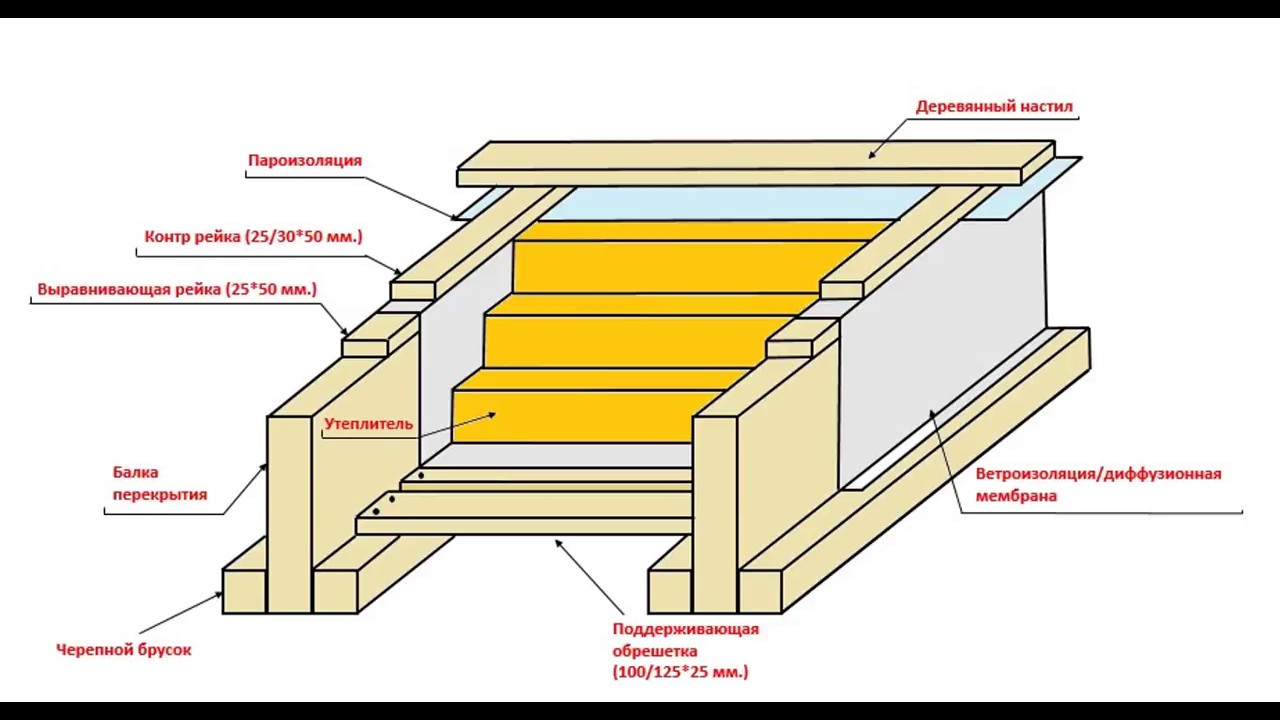 Деревянный настил

Пароизоляция

Контр рейка (25/30*50 мм.)

Выравнивающая рейка (25*50 мм.)

Утеплитель

Балка перекрытия

Ветроизоляция/диффузионная мембрана

Черепной брусок

Поддерживающая обрешетка (100/125*25 мм.)