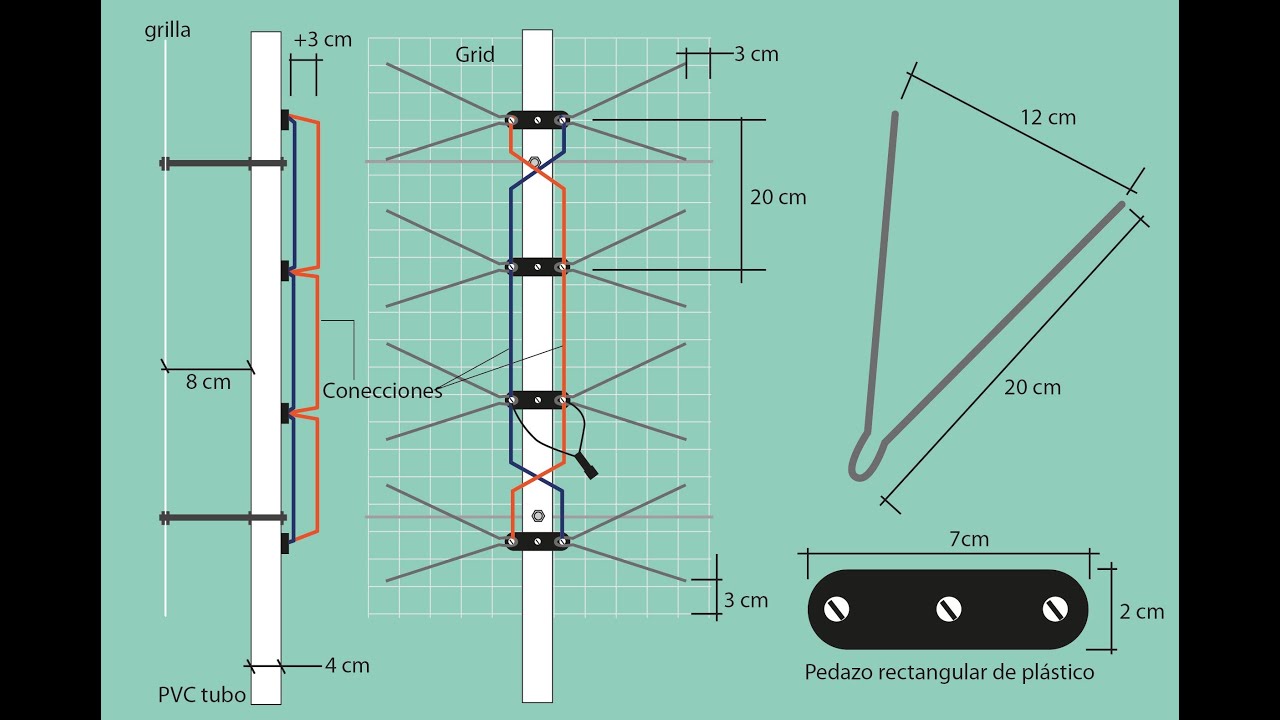 grilla

+3 cm

8 cm

Conecciones

4 cm

PVC tubo

Grid

3 cm

20 cm

3 cm

12 cm

20 cm

7cm

2 cm

Pedazo rectangular de plástico