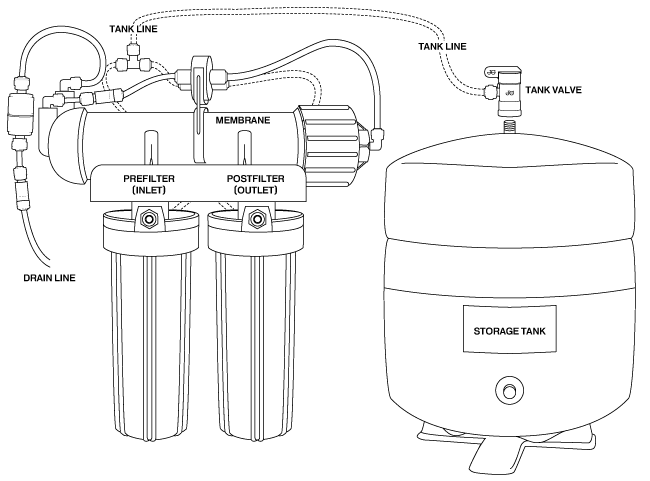 TANK LINE

TANK LINE

TANK VALVE

MEMBRANE

PREFILTER (INLET)

POSTFILTER (OUTLET)

DRAIN LINE

STORAGE TANK