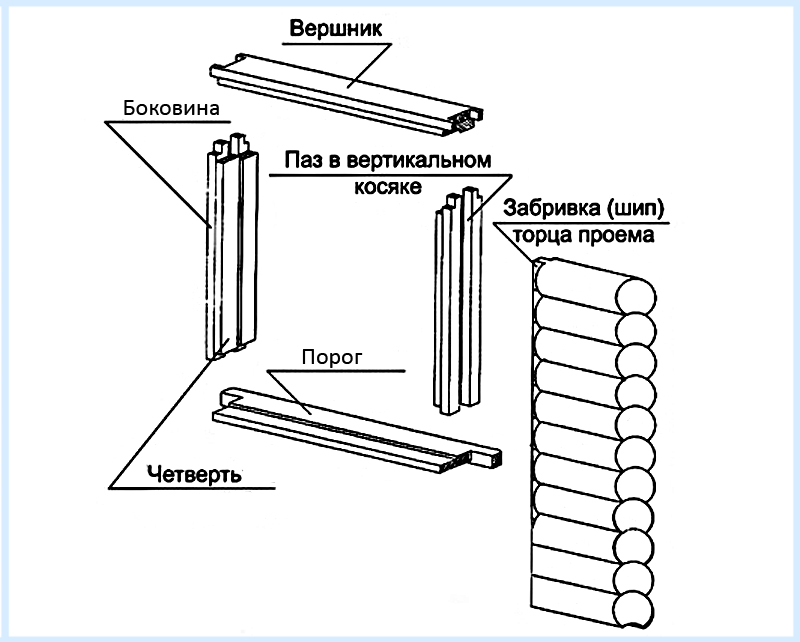 Вершник

Боковина

Паз в вертикальном косяке

Забривка (шип) торца проема

Порог

Четверть