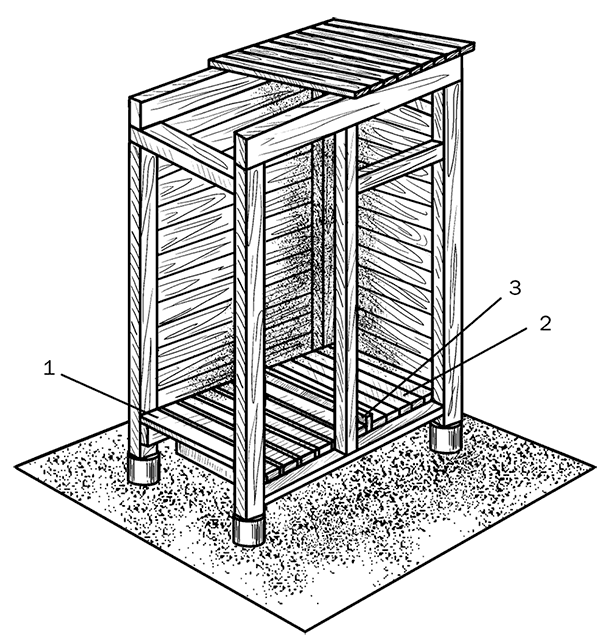 3
2
1