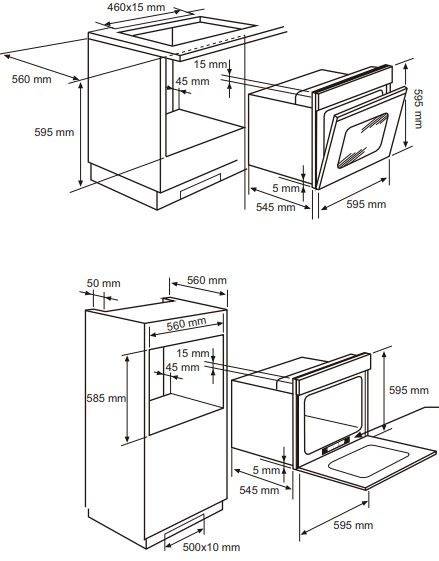 460x15 mm
560 mm
15 mm
45 mm
595 mm
595 mm
5 mm
545 mm
595 mm

50 mm
560 mm
560 mm
15 mm
45 mm
585 mm
595 mm
5 mm
545 mm
595 mm
500x10 mm