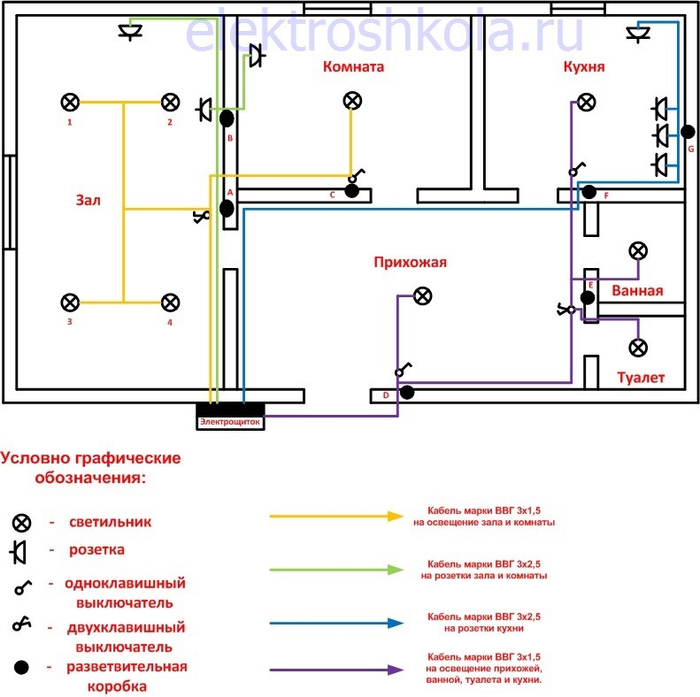 elektroshkola.ru

Комната

Кухня

1

2

B

G

Зал

A

C

F

Прихожая

E

Ванная

3

4

Туалет

D

Электрощиток

Условно графические обозначения:

- светильник

- розетка

- одноклавишный выключатель

- двухклавишный выключатель

- разветвительная коробка

Кабель марки ВВГ 3х1,5 на освещение зала и комнаты

Кабель марки ВВГ 3х2,5 на розетки зала и комнаты

Кабель марки ВВГ 3х2,5 на розетки кухни

Кабель марки ВВГ 3х1,5 на освещение прихожей, ванной, туалета и кухни.