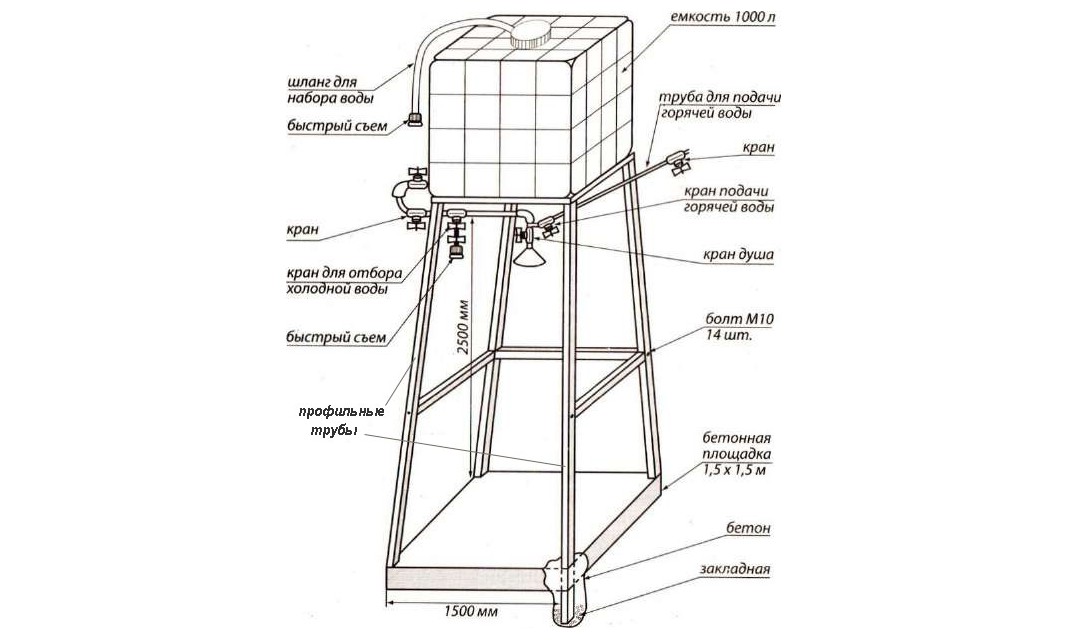 емкость 1000 л

шланг для набора воды

быстрый съем

труба для подачи горячей воды

кран

кран подачи горячей воды

кран

кран душа

кран для отбора холодной воды

быстрый съем

2500 мм

болт М10 14 шт.

профильные трубы

бетонная площадка 1,5 х 1,5 м

бетон

закладная

1500 мм