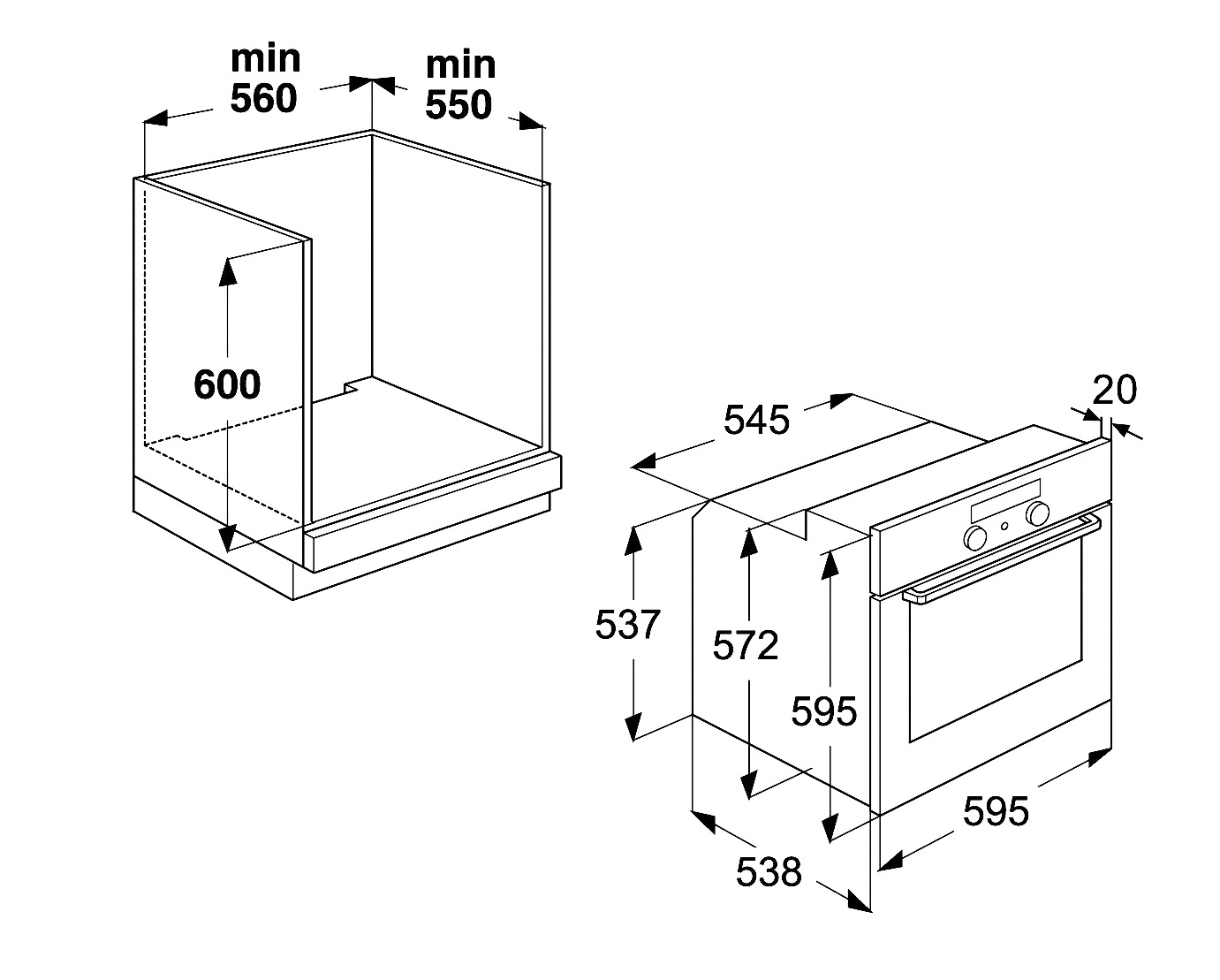 min
560

min
550

600

545

20

537

572

595

595

538