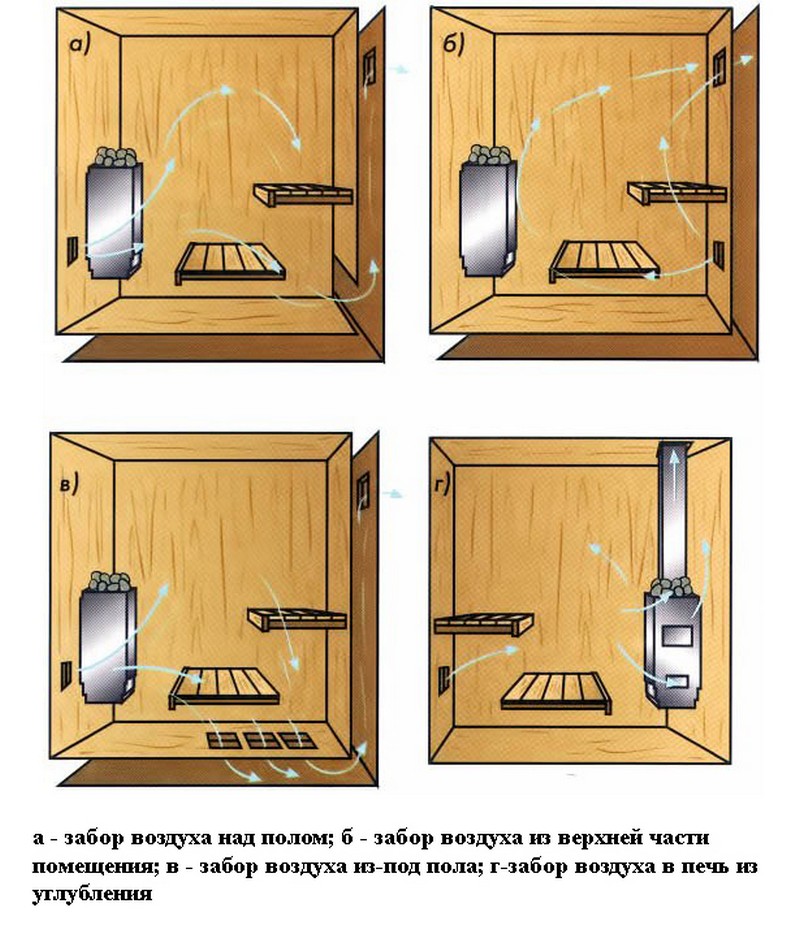 а)

б)

в)

г)

а - забор воздуха над полом; б - забор воздуха из верхней части помещения; в - забор воздуха из-под пола; г-забор воздуха в печь из углубления