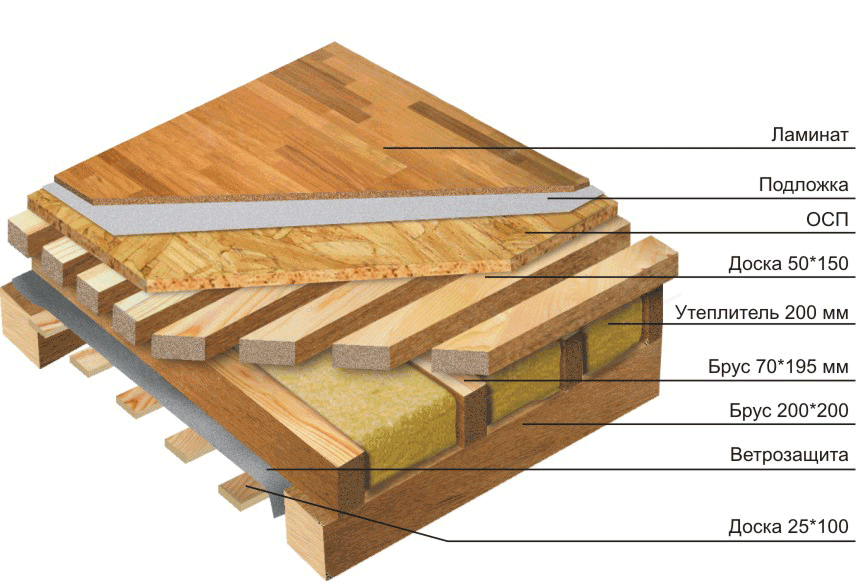 Ламинат

Подложка

ОСП

Доска 50*150

Утеплитель 200 мм

Брус 70*195 мм

Брус 200*200

Ветрозащита

Доска 25*100