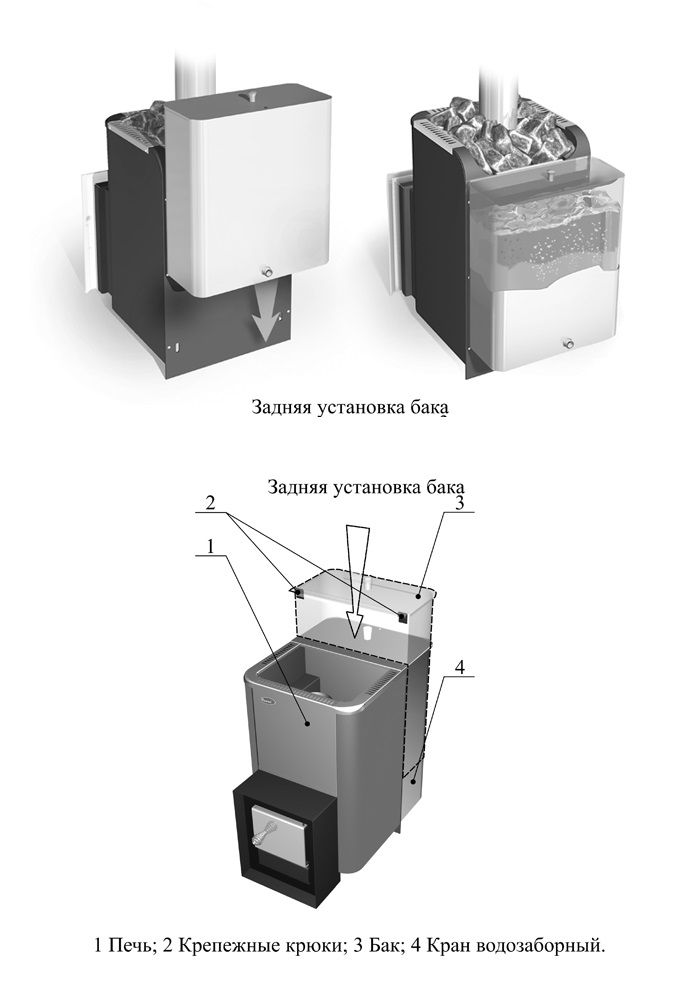 Задняя установка бака

Задняя установка бака

2

3

1

4

1 Печь; 2 Крепежные крюки; 3 Бак; 4 Кран водозаборный.