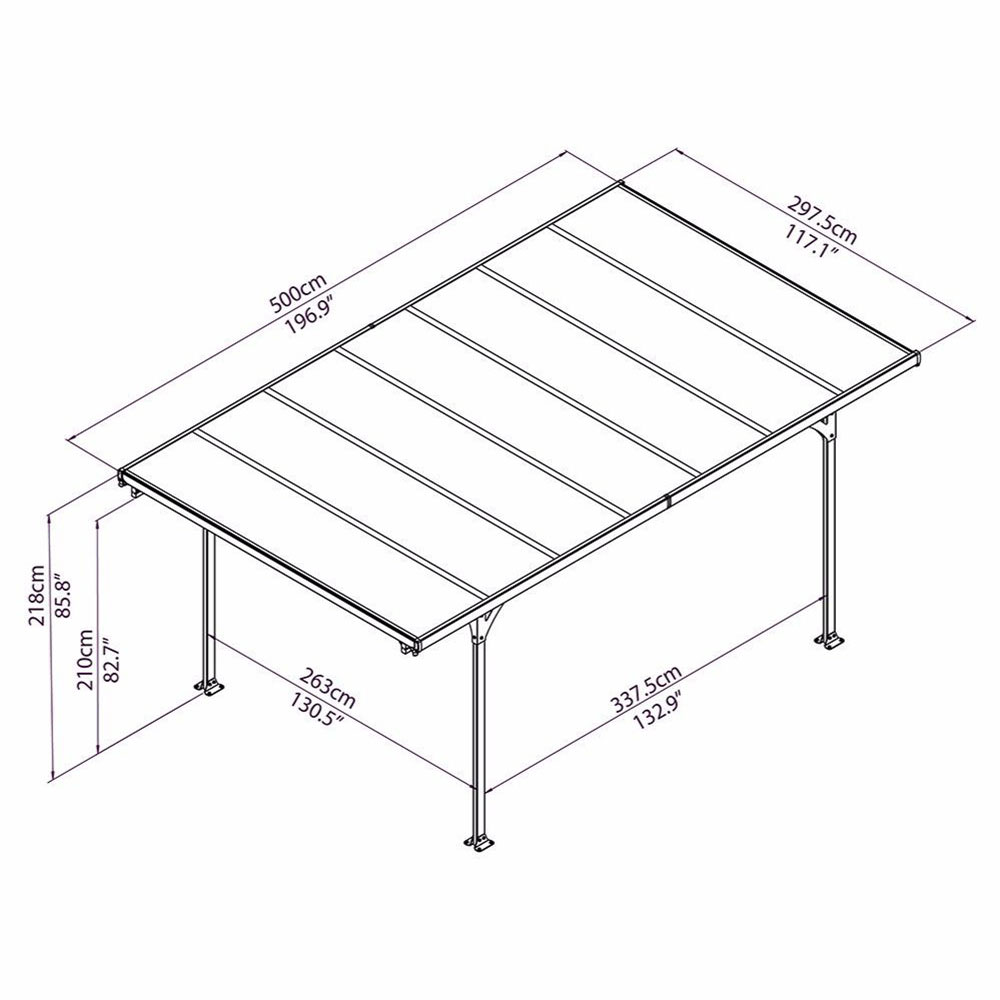 500cm
196.9"

297.5cm
117.1"

218cm
85.8"

210cm
82.7"

263cm
130.5"

337.5cm
132.9"