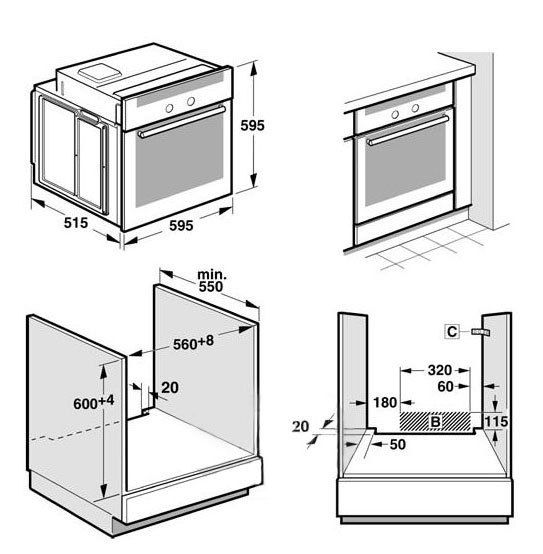 595

515

595

min. 550

$560^{+8}$

$600^{+4}$

20

C

320

60

180

B

115

20

50