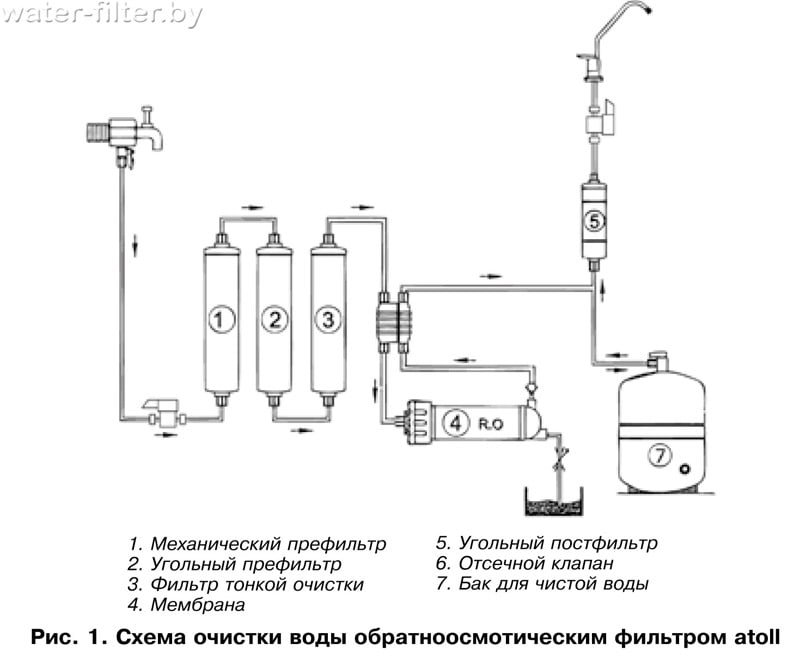 water-filter.by

1

2

3

4 R.O

5

7

1. Механический префильтр
2. Угольный префильтр
3. Фильтр тонкой очистки
4. Мембрана

5. Угольный постфильтр
6. Отсечной клапан
7. Бак для чистой воды

Рис. 1. Схема очистки воды обратноосмотическим фильтром atoll