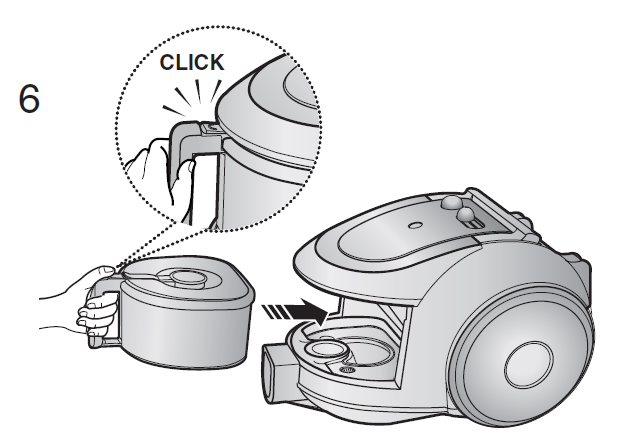 6

CLICK