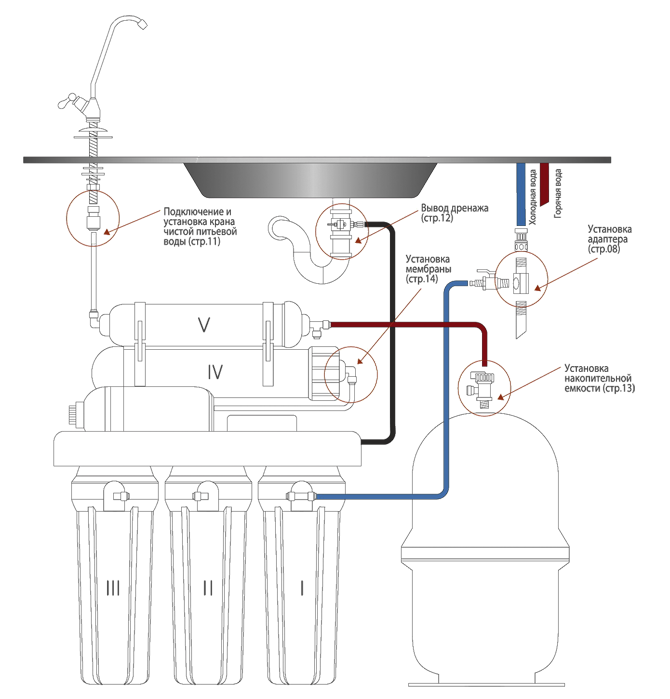 Подключение и установка крана чистой питьевой воды (стр.11)

Вывод дренажа (стр.12)

Холодная вода

Горячая вода

Установка адаптера (стр.08)

Установка мембраны (стр.14)

V

IV

Установка накопительной емкости (стр.13)

III

II

I