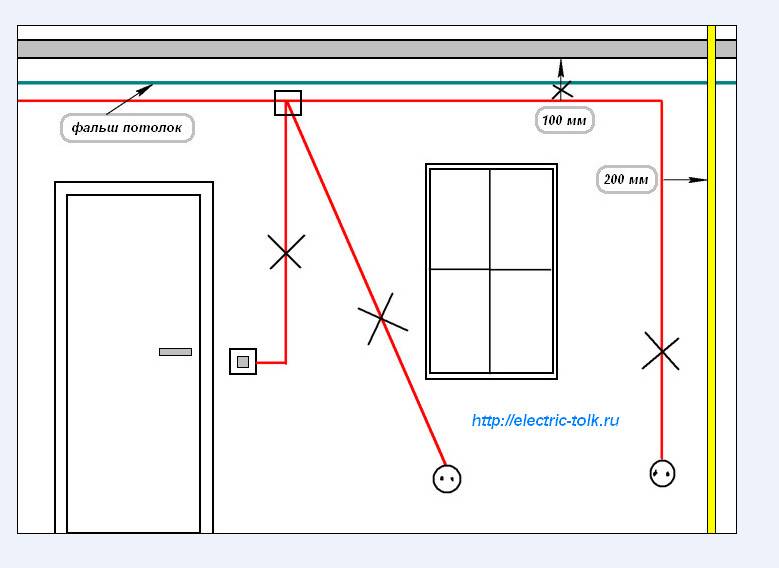 фальш потолок

100 мм

200 мм

http://electric-tolk.ru