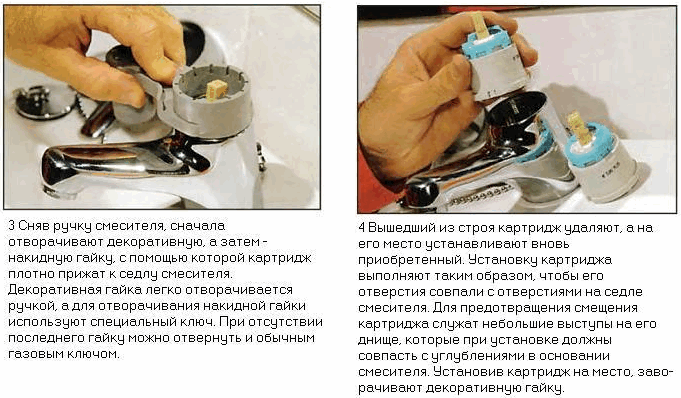 3 Сняв ручку смесителя, сначала отворачивают декоративную, а затем - накидную гайку, с помощью которой картридж плотно прижат к седлу смесителя. Декоративная гайка легко отворачивается ручкой, а для отворачивания накидной гайки используют специальный ключ. При отсутствии последнего гайку можно отвернуть и обычным газовым ключом.

4 Вышедший из строя картридж удаляют, а на его место устанавливают вновь приобретенный. Установку картриджа выполняют таким образом, чтобы его отверстия совпали с отверстиями на седле смесителя. Для предотвращения смещения картриджа служат небольшие выступы на его днище, которые при установке должны совпасть с углублениями в основании смесителя. Установив картридж на место, заворачивают декоративную гайку.