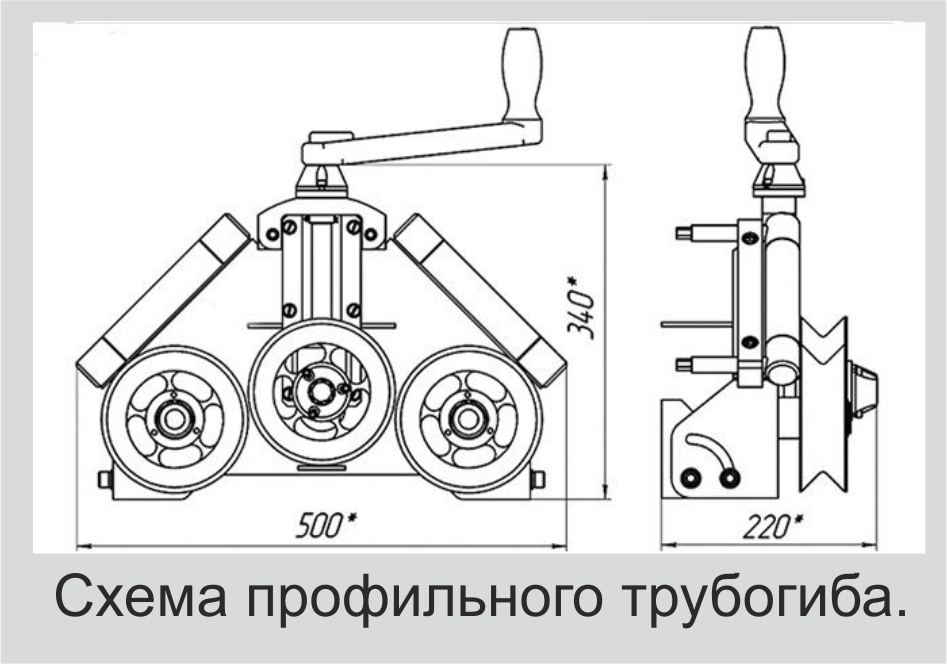 340*

500*

220*

Схема профильного трубогиба.