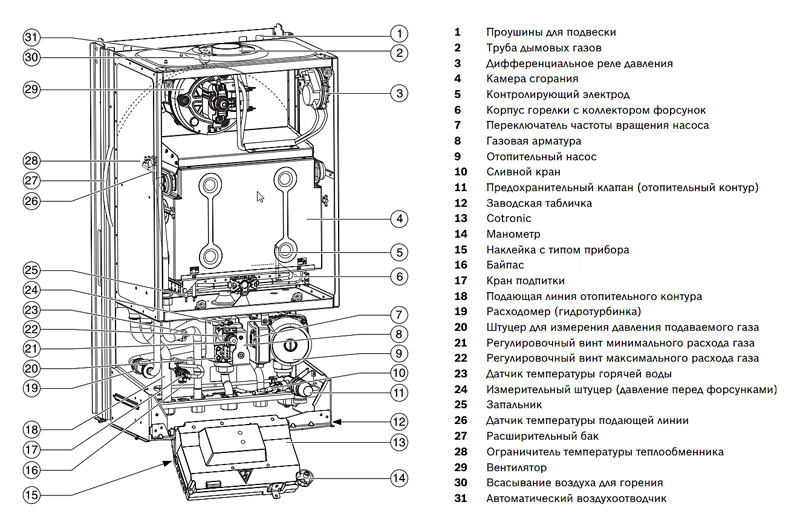 31
30
29
28
27
26
25
24
23
22
21
20
19
18
17
16
15
1
2
3
4
5
6
7
8
9
10
11
12
13
14

1 Проушины для подвески
2 Труба дымовых газов
3 Дифференциальное реле давления
4 Камера сгорания
5 Контролирующий электрод
6 Корпус горелки с коллектором форсунок
7 Переключатель частоты вращения насоса
8 Газовая арматура
9 Отопительный насос
10 Сливной кран
11 Предохранительный клапан (отопительный контур)
12 Заводская табличка
13 Cotronic
14 Манометр
15 Наклейка с типом прибора
16 Байпас
17 Кран подпитки
18 Подающая линия отопительного контура
19 Расходомер (гидротурбинка)
20 Штуцер для измерения давления подаваемого газа
21 Регулировочный винт минимального расхода газа
22 Регулировочный винт максимального расхода газа
23 Датчик температуры горячей воды
24 Измерительный штуцер (давление перед форсунками)
25 Запальник
26 Датчик температуры подающей линии
27 Расширительный бак
28 Ограничитель температуры теплообменника
29 Вентилятор
30 Всасывание воздуха для горения
31 Автоматический воздухоотводчик