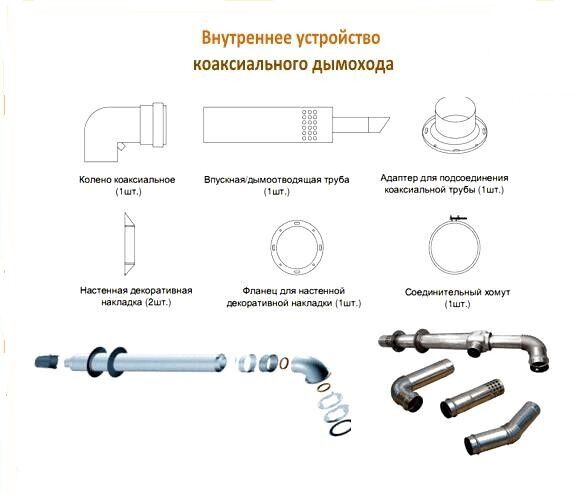 Внутреннее устройство
коаксиального дымохода

Колено коаксиальное
(1шт.)

Впускная/дымоотводящая труба
(1шт.)

Адаптер для подсоединения
коаксиальной трубы (1шт.)

Настенная декоративная
накладка (2шт.)

Фланец для настенной
декоративной накладки (1шт.)

Соединительный хомут
(1шт.)