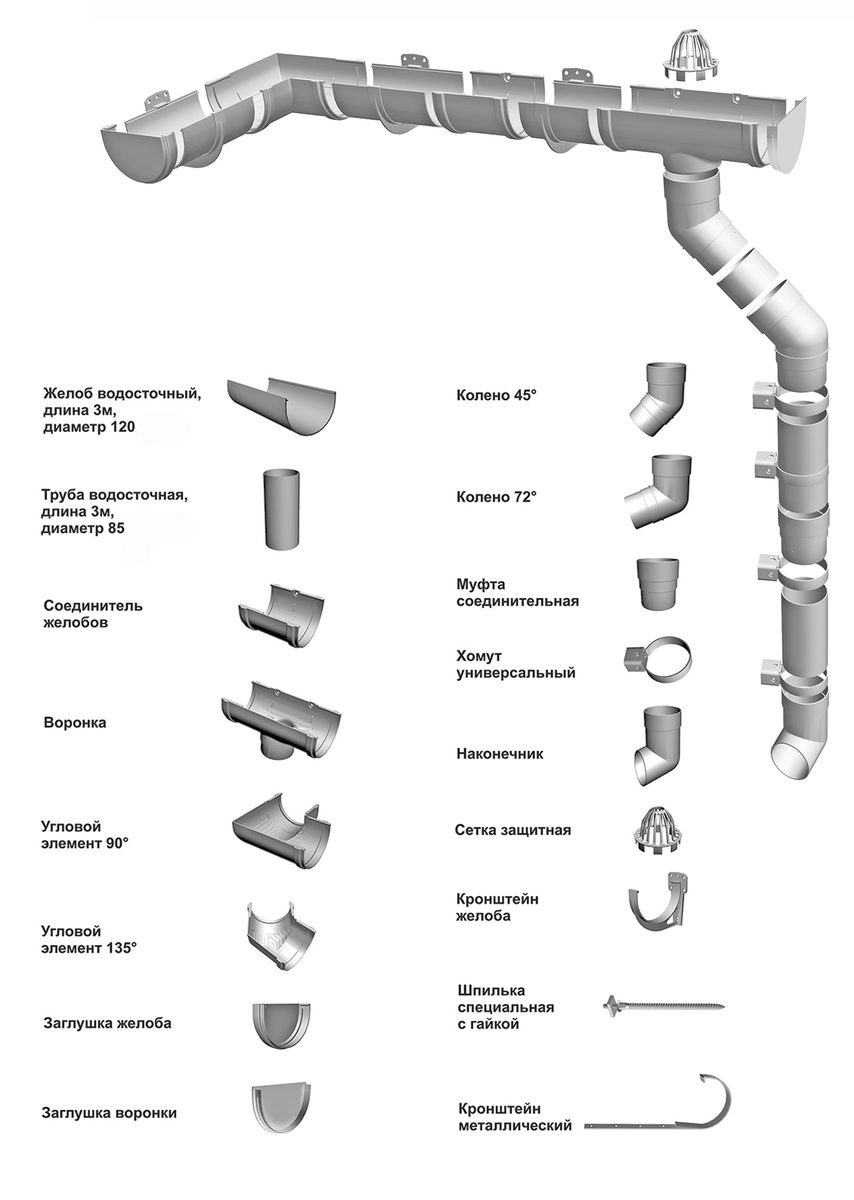 Желоб водосточный, длина 3м, диаметр 120

Труба водосточная, длина 3м, диаметр 85

Соединитель желобов

Воронка

Угловой элемент 90°

Угловой элемент 135°

Заглушка желоба

Заглушка воронки

Колено 45°

Колено 72°

Муфта соединительная

Хомут универсальный

Наконечник

Сетка защитная

Кронштейн желоба

Шпилька специальная с гайкой

Кронштейн металлический