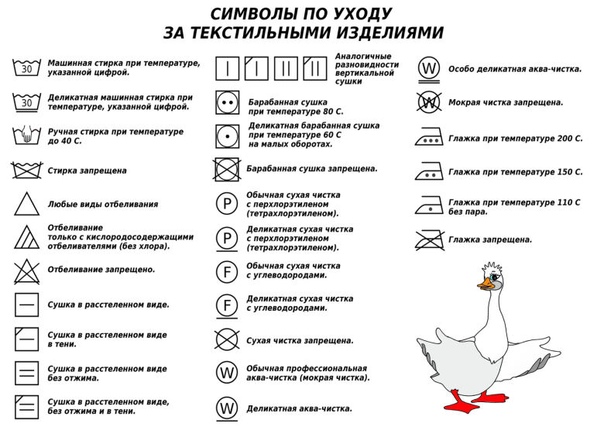 СИМВОЛЫ ПО УХОДУ
ЗА ТЕКСТИЛЬНЫМИ ИЗДЕЛИЯМИ

30 Машинная стирка при температуре, указанной цифрой.

30 Деликатная машинная стирка при температуре, указанной цифрой.

Ручная стирка при температуре до 40 С.

Стирка запрещена

Любые виды отбеливания

Отбеливание только с кислородосодержащими отбеливателями (без хлора).

Отбеливание запрещено.

Сушка в расстеленном виде.

Сушка в расстеленном виде в тени.

Сушка в расстеленном виде без отжима.

Сушка в расстеленном виде, без отжима и в тени.

Аналогичные разновидности вертикальной сушки

Барабанная сушка при температуре 80 С.

Деликатная барабанная сушка при температуре 60 С на малых оборотах.

Барабанная сушка запрещена.

P Обычная сухая чистка с перхлорэтиленом (тетрахлорэтиленом).

P Деликатная сухая чистка с перхлорэтиленом (тетрахлорэтиленом).

F Обычная сухая чистка с углеводородами.

F Деликатная сухая чистка с углеводородами.

Сухая чистка запрещена.

W Обычная профессиональная аква-чистка (мокрая чистка).

W Деликатная аква-чистка.

W Особо деликатная аква-чистка.

W Мокрая чистка запрещена.

Глажка при температуре 200 С.

Глажка при температуре 150 С.

Глажка при температуре 110 С без пара.

Глажка запрещена.