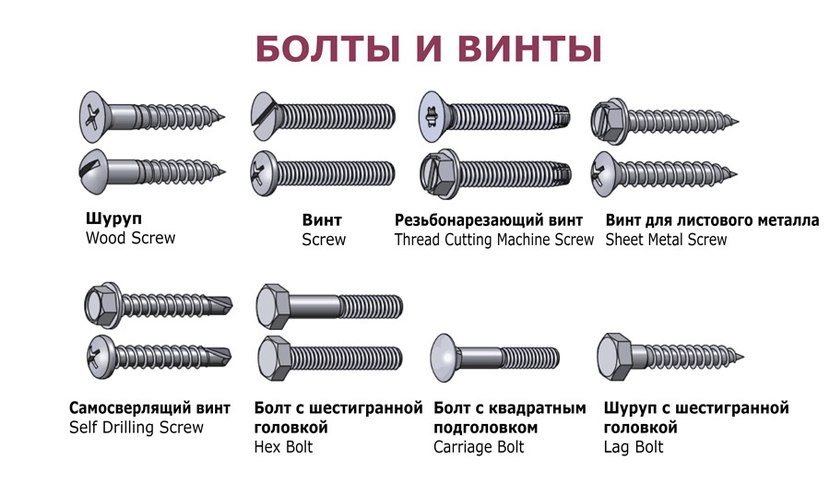 БОЛТЫ И ВИНТЫ

Шуруп
Wood Screw

Винт
Screw

Резьбонарезающий винт
Thread Cutting Machine Screw

Винт для листового металла
Sheet Metal Screw

Самосверлящий винт
Self Drilling Screw

Болт с шестигранной головкой
Hex Bolt

Болт с квадратным подголовком
Carriage Bolt

Шуруп с шестигранной головкой
Lag Bolt