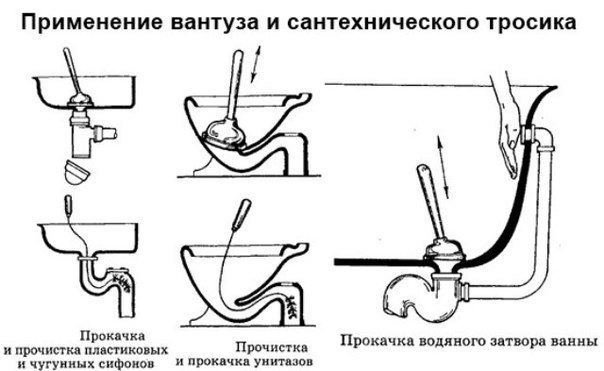 Применение вантуза и сантехнического тросика

Прокачка и прочистка пластиковых и чугунных сифонов

Прочистка и прокачка унитазов

Прокачка водяного затвора ванны