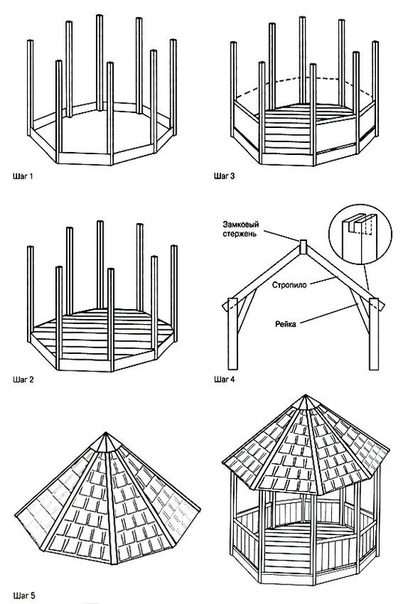 Шаг 1

Шаг 3

Шаг 2

Замковый стержень

Стропило

Рейка

Шаг 4

Шаг 5