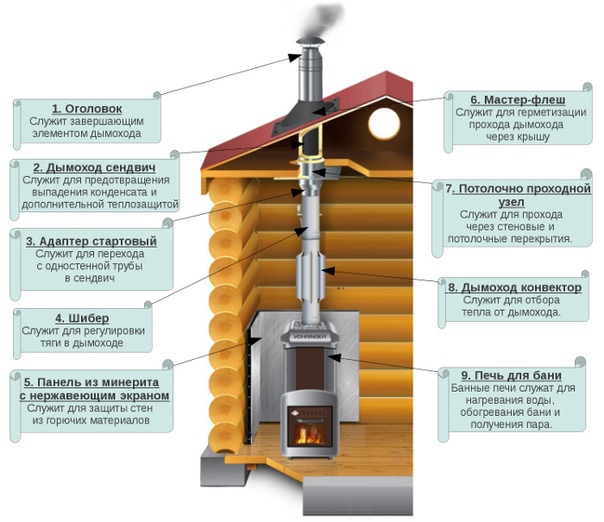 1. Оголовок
Служит завершающим элементом дымохода

2. Дымоход сендвич
Служит для предотвращения выпадения конденсата и дополнительной теплозащитой

3. Адаптер стартовый
Служит для перехода с одностенной трубы в сендвич

4. Шибер
Служит для регулировки тяги в дымоходе

5. Панель из минерита с нержавеющим экраном
Служит для защиты стен из горючих материалов

6. Мастер-флеш
Служит для герметизации прохода дымохода через крышу

7. Потолочно проходной узел
Служит для прохода через стеновые и потолочные перекрытия.

8. Дымоход конвектор
Служит для отбора тепла от дымохода.

9. Печь для бани
Банные печи служат для нагревания воды, обогревания бани и получения пара.

VOHRINGER