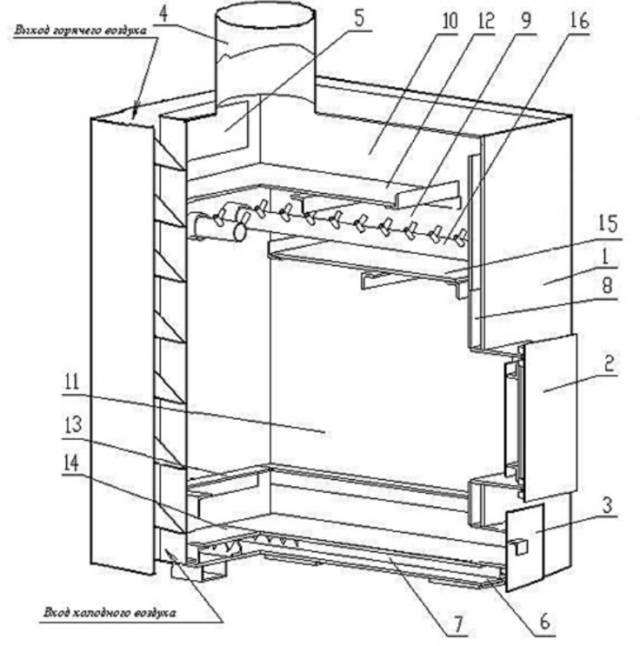 Выход горячего воздуха
4
5
10
12
9
16
15
1
8
2
11
13
14
3
Вход холодного воздуха
7
6