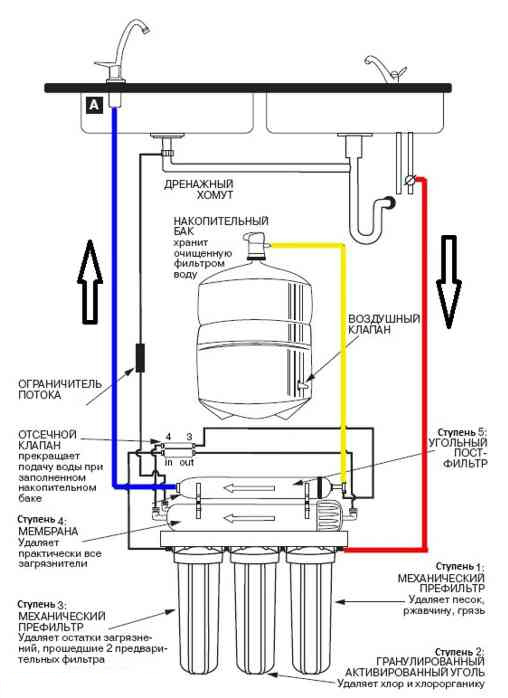 A

ДРЕНАЖНЫЙ ХОМУТ

НАКОПИТЕЛЬНЫЙ БАК хранит очищенную фильтром воду

ВОЗДУШНЫЙ КЛАПАН

ОГРАНИЧИТЕЛЬ ПОТОКА

ОТСЕЧНОЙ КЛАПАН прекращает подачу воды при заполненном накопительном баке

4 3
in out

Ступень 5: УГОЛЬНЫЙ ПОСТ-ФИЛЬТР

Ступень 4: МЕМБРАНА Удаляет практически все загрязнители

Ступень 1: МЕХАНИЧЕСКИЙ ПРЕФИЛЬТР Удаляет песок, ржавчину, грязь

Ступень 3: МЕХАНИЧЕСКИЙ ПРЕФИЛЬТР Удаляет остатки загрязнений, прошедшие 2 предварительных фильтра

Ступень 2: ГРАНУЛИРОВАННЫЙ АКТИВИРОВАННЫЙ УГОЛЬ Удаляет хлор и хлорорганику