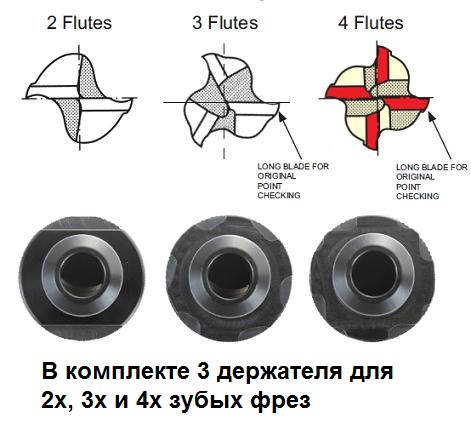 2 Flutes

3 Flutes

4 Flutes

LONG BLADE FOR ORIGINAL POINT CHECKING

LONG BLADE FOR ORIGINAL POINT CHECKING

В комплекте 3 держателя для 2х, 3х и 4х зубых фрез