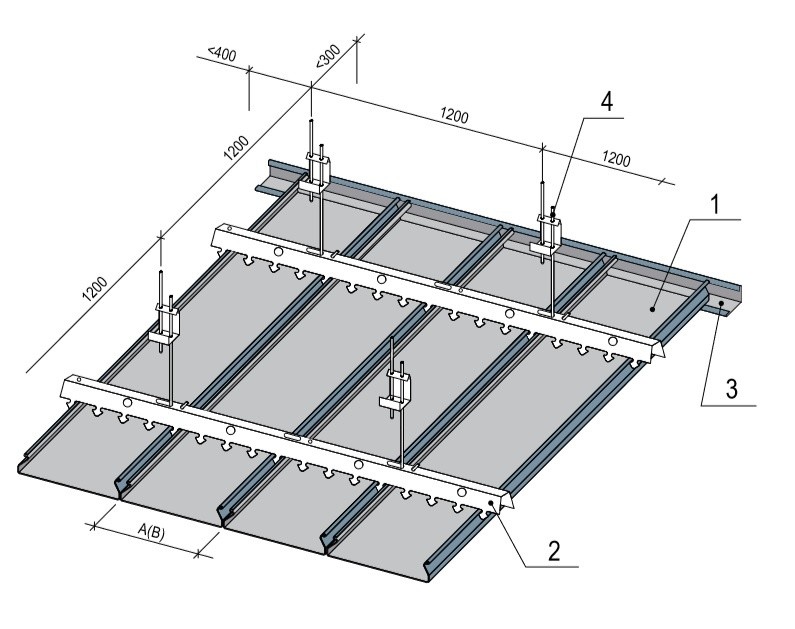 <400
<300
1200
1200
1200
1200
4
1
3
2
A(B)