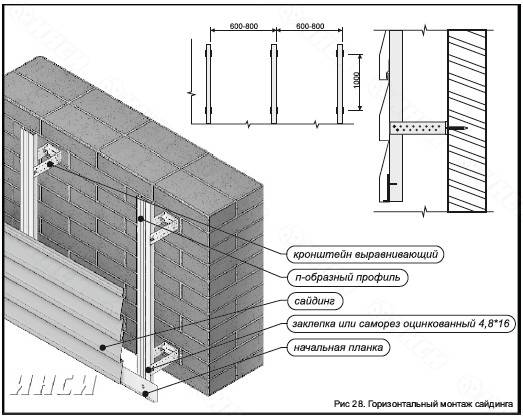 600-800
600-800
1000

кронштейн выравнивающий
п-образный профиль
сайдинг
заклепка или саморез оцинкованный 4,8*16
начальная планка

ИНСИ

Рис 28. Горизонтальный монтаж сайдинга